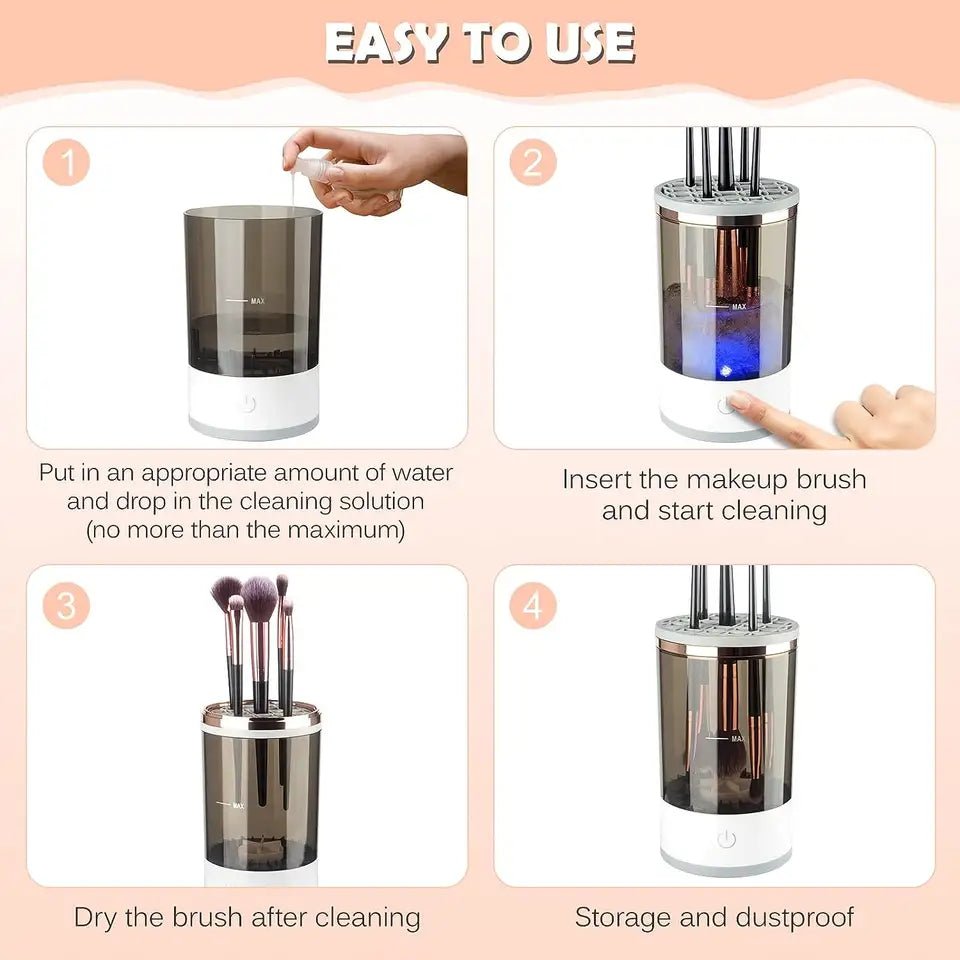 EASY TO USE

1

MAX

Put in an appropriate amount of water and drop in the cleaning solution (no more than the maximum)

2

MAX

Insert the makeup brush and start cleaning

3

MAX

Dry the brush after cleaning

4

MAX

Storage and dustproof