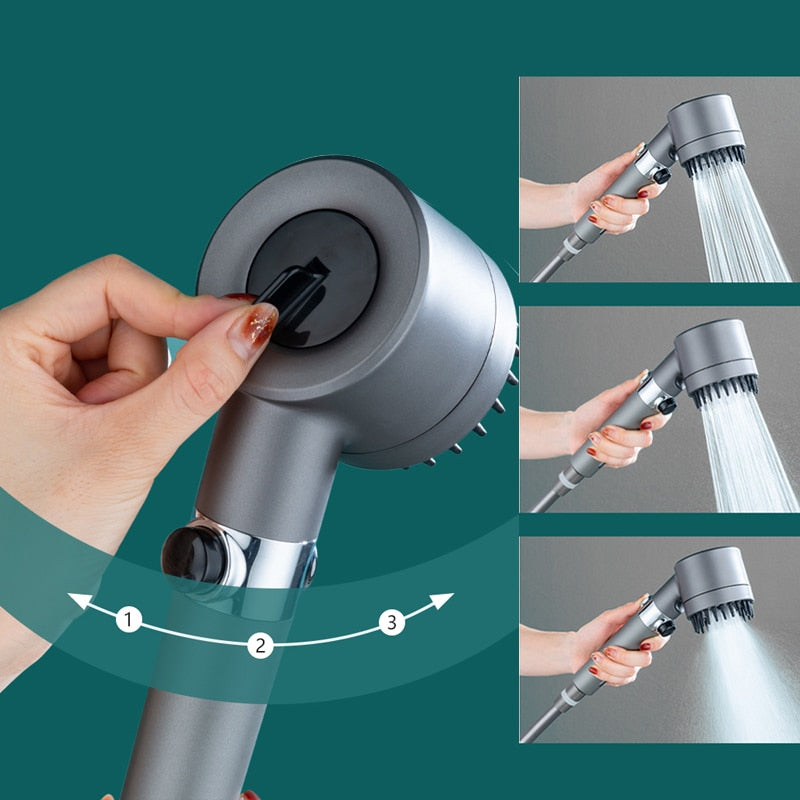 1
2
3